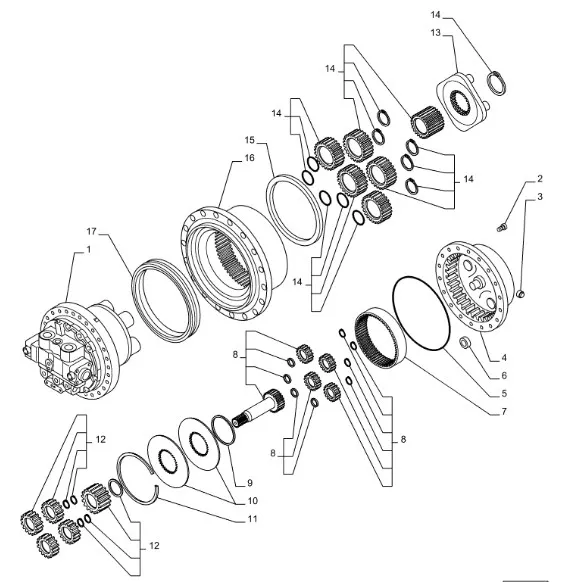 14
13
14
14
15
16
14
2
3
17
1
14
4
6
5
7
8
8
8
12
9
10
11
12