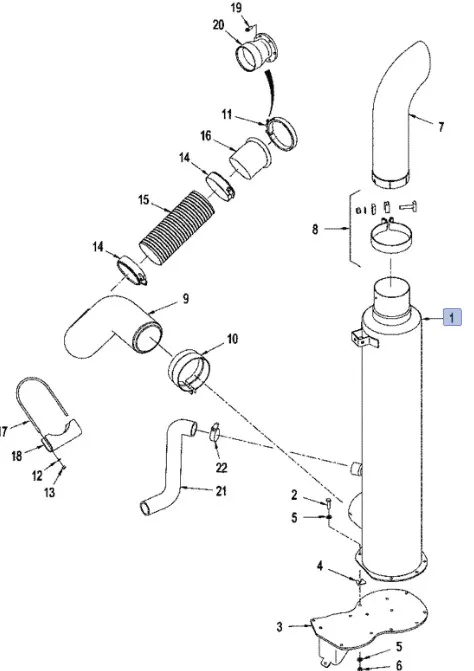 19
20
11
7
16
14
15
8
14
9
1
10
17
18
12
13
22
21
2
5
4
3
5
6