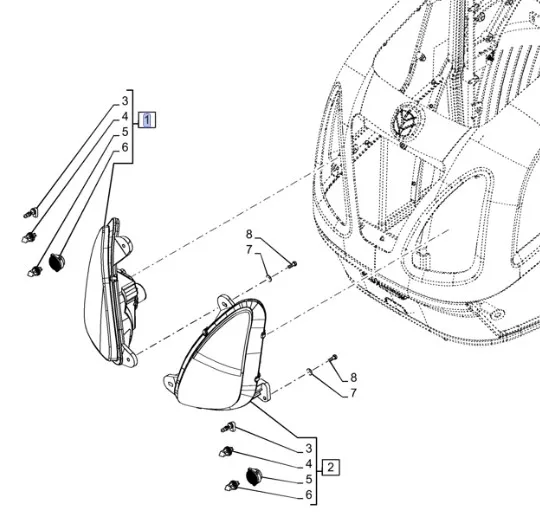 3
4
5
6
1

8
7

8
7

3
4
5
6
2